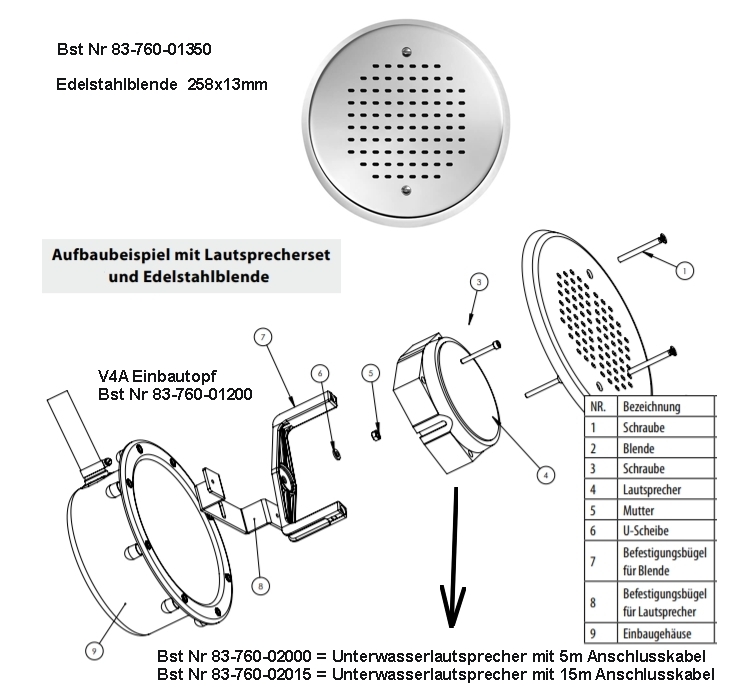 Bst Nr 83-760-01350

Edelstahlblende 258x13mm

Aufbaubeispiel mit Lautsprecherset und Edelstahlblende

V4A Einbautopf
Bst Nr 83-760-01200

1

3

7

6

5

4

8

9

| NR. | Bezeichnung |
|---|---|
| 1 | Schraube |
| 2 | Blende |
| 3 | Schraube |
| 4 | Lautsprecher |
| 5 | Mutter |
| 6 | U-Scheibe |
| 7 | Befestigungsbügel für Blende |
| 8 | Befestigungsbügel für Lautsprecher |
| 9 | Einbaugehäuse |

Bst Nr 83-760-02000 = Unterwasserlautsprecher mit 5m Anschlusskabel
Bst Nr 83-760-02015 = Unterwasserlautsprecher mit 15m Anschlusskabel