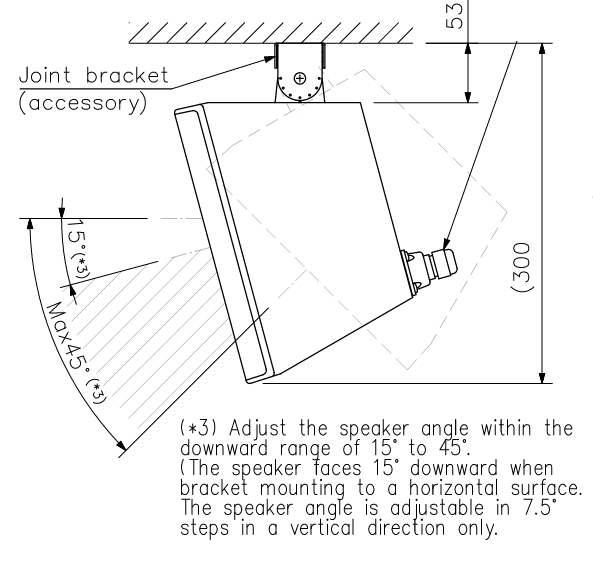 53

Joint bracket
(accessory)

15°(*3)

Max45°(*3)

(300

(*3) Adjust the speaker angle within the downward range of 15° to 45°.
(The speaker faces 15° downward when bracket mounting to a horizontal surface.
The speaker angle is adjustable in 7.5° steps in a vertical direction only.