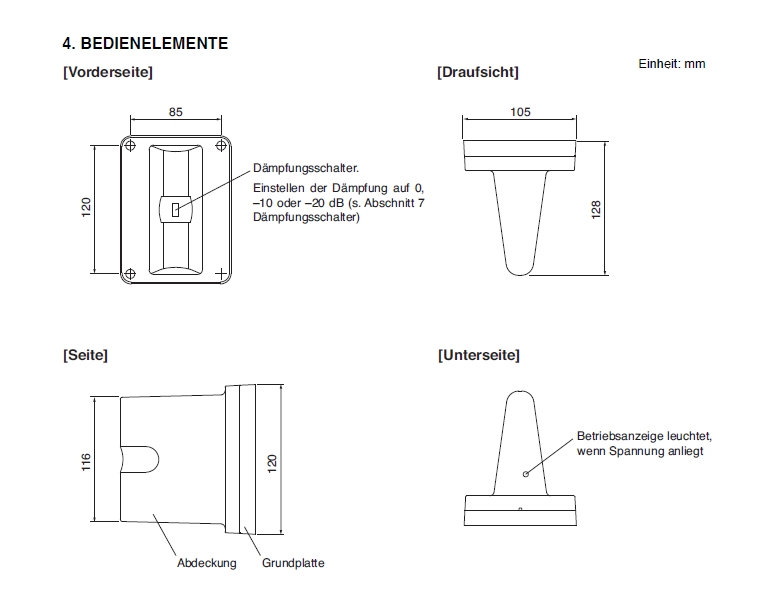 4. BEDIENELEMENTE

Einheit: mm

[Vorderseite]

85

120

Dämpfungsschalter.

Einstellen der Dämpfung auf 0, –10 oder –20 dB (s. Abschnitt 7 Dämpfungsschalter)

[Draufsicht]

105

128

[Seite]

116

120

Abdeckung

Grundplatte

[Unterseite]

Betriebsanzeige leuchtet, wenn Spannung anliegt