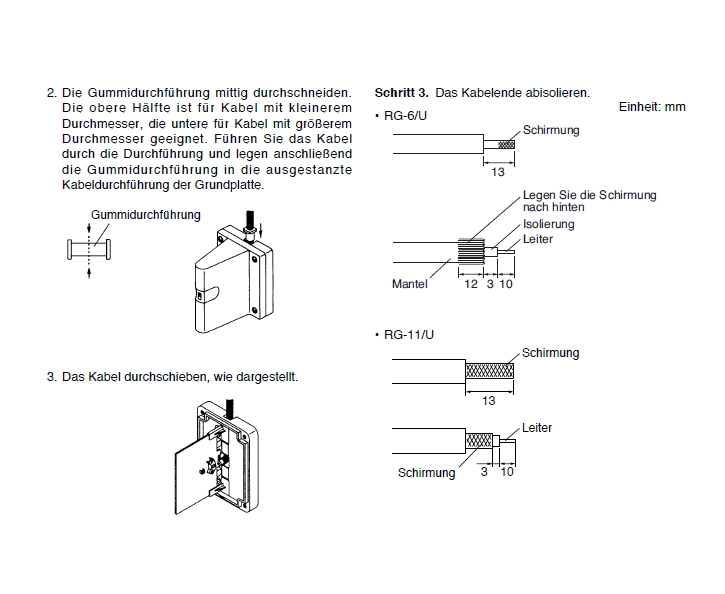 2. Die Gummidurchführung mittig durchschneiden. Die obere Hälfte ist für Kabel mit kleinerem Durchmesser, die untere für Kabel mit größerem Durchmesser geeignet. Führen Sie das Kabel durch die Durchführung und legen anschließend die Gummidurchführung in die ausgestanzte Kabeldurchführung der Grundplatte.

Gummidurchführung

3. Das Kabel durchschieben, wie dargestellt.

Schritt 3. Das Kabelende abisolieren.

Einheit: mm

• RG-6/U

Schirmung

13

Legen Sie die Schirmung nach hinten

Isolierung

Leiter

Mantel

12 3 10

• RG-11/U

Schirmung

13

Leiter

Schirmung

3 10