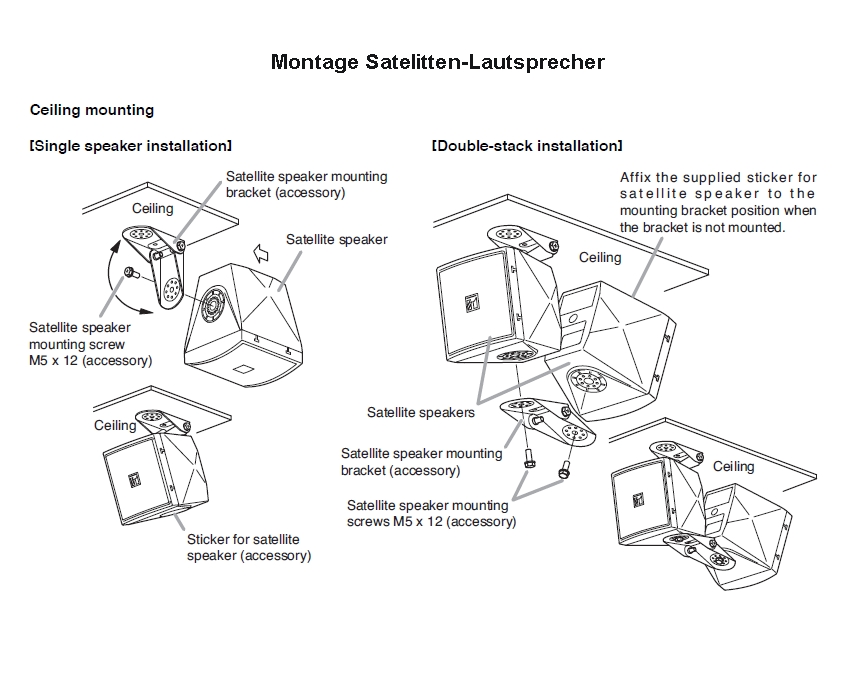 Montage Satelitten-Lautsprecher

Ceiling mounting

[Single speaker installation]

Ceiling

Satellite speaker mounting bracket (accessory)

Satellite speaker

Satellite speaker mounting screw M5 x 12 (accessory)

Ceiling

Sticker for satellite speaker (accessory)

[Double-stack installation]

Affix the supplied sticker for satellite speaker to the mounting bracket position when the bracket is not mounted.

Ceiling

Satellite speakers

Satellite speaker mounting bracket (accessory)

Satellite speaker mounting screws M5 x 12 (accessory)

Ceiling