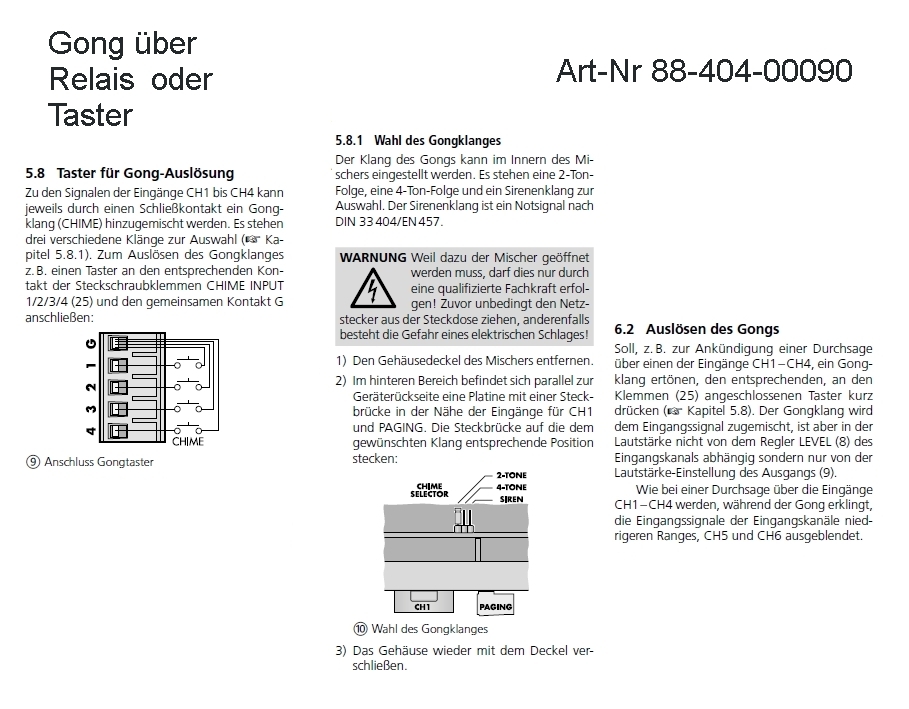 Gong über Relais oder Taster

Art-Nr 88-404-00090

5.8 Taster für Gong-Auslösung

Zu den Signalen der Eingänge CH1 bis CH4 kann jeweils durch einen Schließkontakt ein Gongklang (CHIME) hinzugemischt werden. Es stehen drei verschiedene Klänge zur Auswahl (☞ Kapitel 5.8.1). Zum Auslösen des Gongklanges z. B. einen Taster an den entsprechenden Kontakt der Steckschraubklemmen CHIME INPUT 1/2/3/4 (25) und den gemeinsamen Kontakt G anschließen:

G
1
2
3
4
CHIME

⑨ Anschluss Gongtaster

5.8.1 Wahl des Gongklanges

Der Klang des Gongs kann im Innern des Mischers eingestellt werden. Es stehen eine 2-Ton-Folge, eine 4-Ton-Folge und ein Sirenenklang zur Auswahl. Der Sirenenklang ist ein Notsignal nach DIN 33 404/EN 457.

WARNUNG Weil dazu der Mischer geöffnet werden muss, darf dies nur durch eine qualifizierte Fachkraft erfolgen! Zuvor unbedingt den Netzstecker aus der Steckdose ziehen, anderenfalls besteht die Gefahr eines elektrischen Schlages!

1) Den Gehäusedeckel des Mischers entfernen.
2) Im hinteren Bereich befindet sich parallel zur Geräterückseite eine Platine mit einer Steckbrücke in der Nähe der Eingänge für CH1 und PAGING. Die Steckbrücke auf die dem gewünschten Klang entsprechende Position stecken:

CHIME SELECTOR
2-TONE
4-TONE
SIREN
CH1
PAGING

⑩ Wahl des Gongklanges

3) Das Gehäuse wieder mit dem Deckel verschließen.

6.2 Auslösen des Gongs

Soll, z. B. zur Ankündigung einer Durchsage über einen der Eingänge CH1 – CH4, ein Gongklang ertönen, den entsprechenden, an den Klemmen (25) angeschlossenen Taster kurz drücken (☞ Kapitel 5.8). Der Gongklang wird dem Eingangssignal zugemischt, ist aber in der Lautstärke nicht von dem Regler LEVEL (8) des Eingangskanals abhängig sondern nur von der Lautstärke-Einstellung des Ausgangs (9).

Wie bei einer Durchsage über die Eingänge CH1 – CH4 werden, während der Gong erklingt, die Eingangssignale der Eingangskanäle niedrigeren Ranges, CH5 und CH6 ausgeblendet.