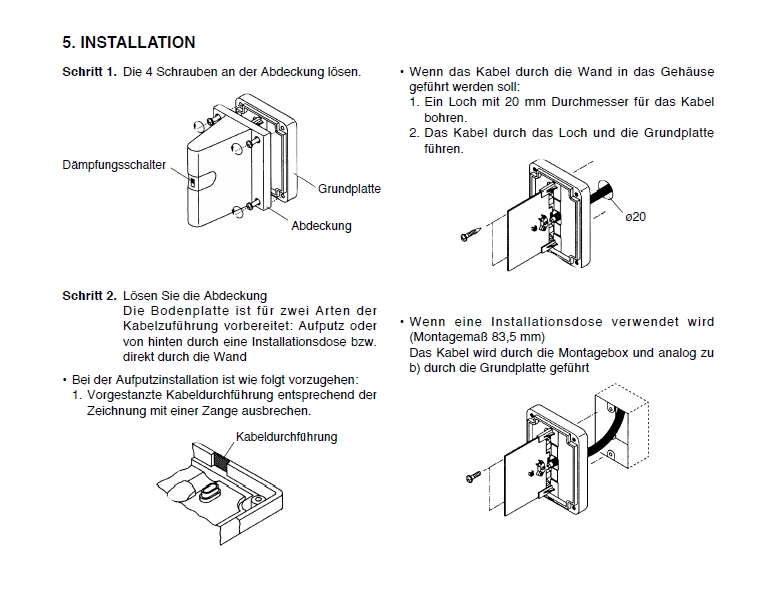 5. INSTALLATION

Schritt 1. Die 4 Schrauben an der Abdeckung lösen.

Dämpfungsschalter

Grundplatte

Abdeckung

Schritt 2. Lösen Sie die Abdeckung
Die Bodenplatte ist für zwei Arten der Kabelzuführung vorbereitet: Aufputz oder von hinten durch eine Installationsdose bzw. direkt durch die Wand

• Bei der Aufputzinstallation ist wie folgt vorzugehen:
1. Vorgestanzte Kabeldurchführung entsprechend der Zeichnung mit einer Zange ausbrechen.

Kabeldurchführung

• Wenn das Kabel durch die Wand in das Gehäuse geführt werden soll:
1. Ein Loch mit 20 mm Durchmesser für das Kabel bohren.
2. Das Kabel durch das Loch und die Grundplatte führen.

ø20

• Wenn eine Installationsdose verwendet wird (Montagemaß 83,5 mm)
Das Kabel wird durch die Montagebox und analog zu b) durch die Grundplatte geführt