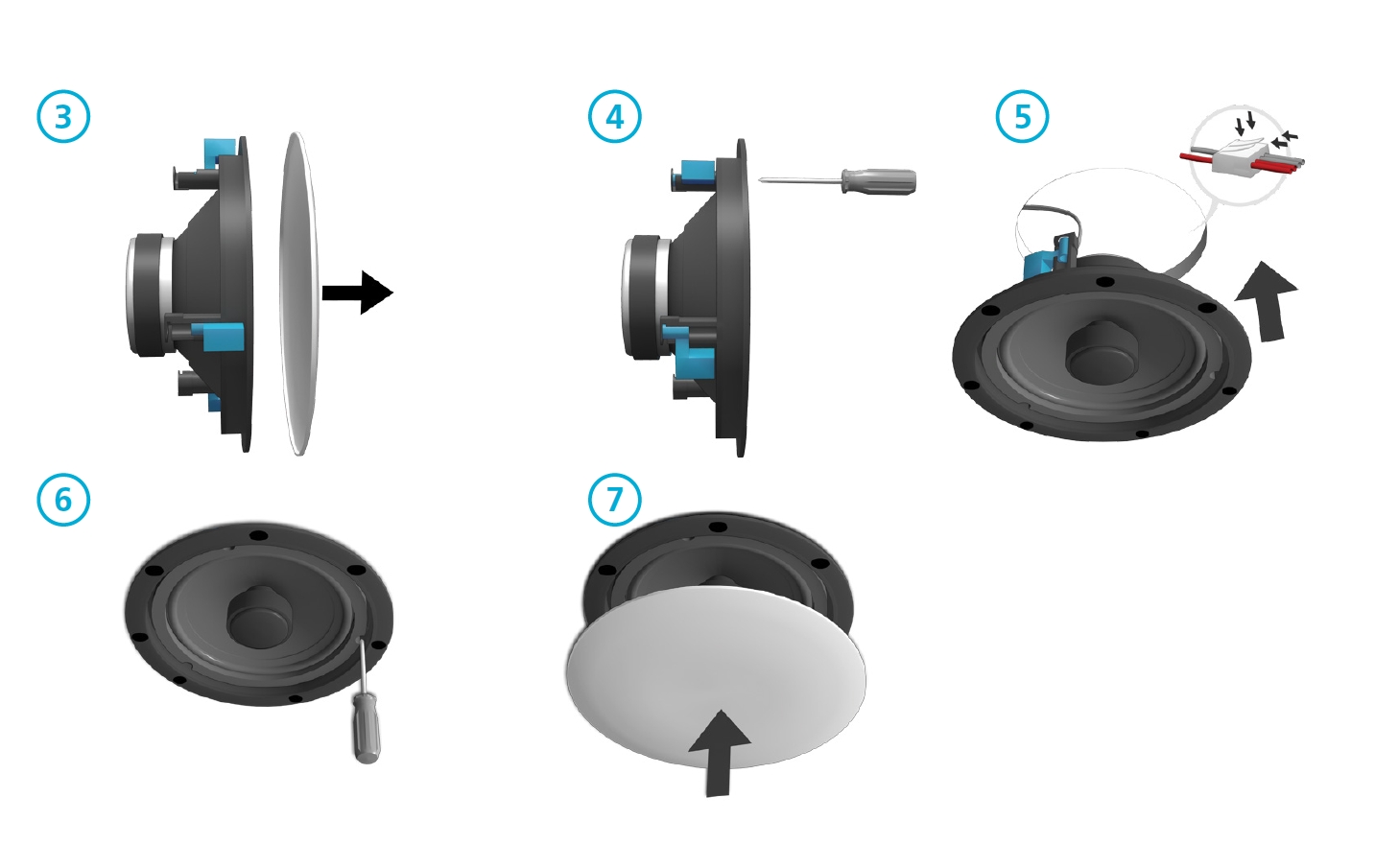 3

4

5

6

7