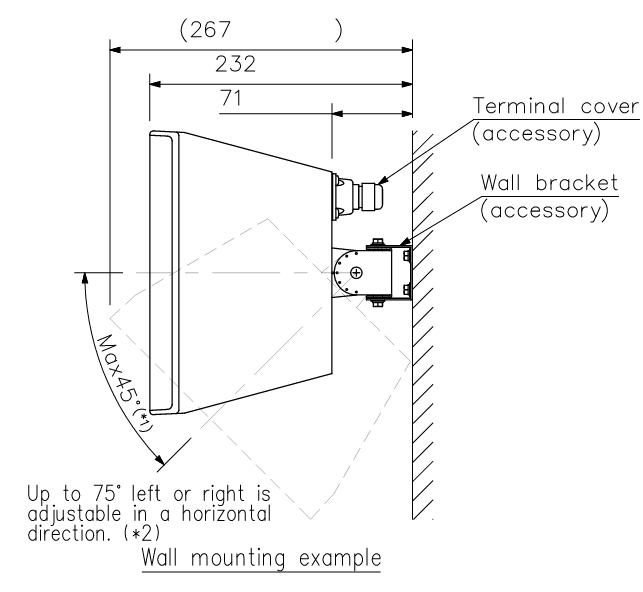 (267 )

232

71

Terminal cover (accessory)

Wall bracket (accessory)

Max45°(*1)

Up to 75° left or right is adjustable in a horizontal direction. (*2)

Wall mounting example