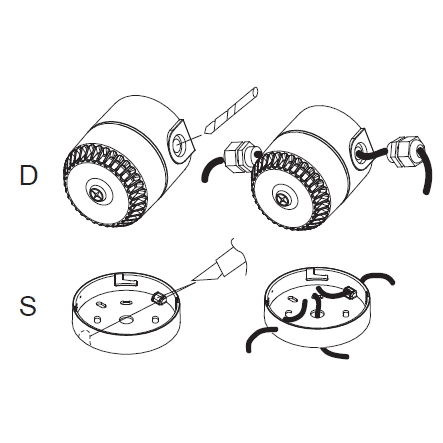 D

S